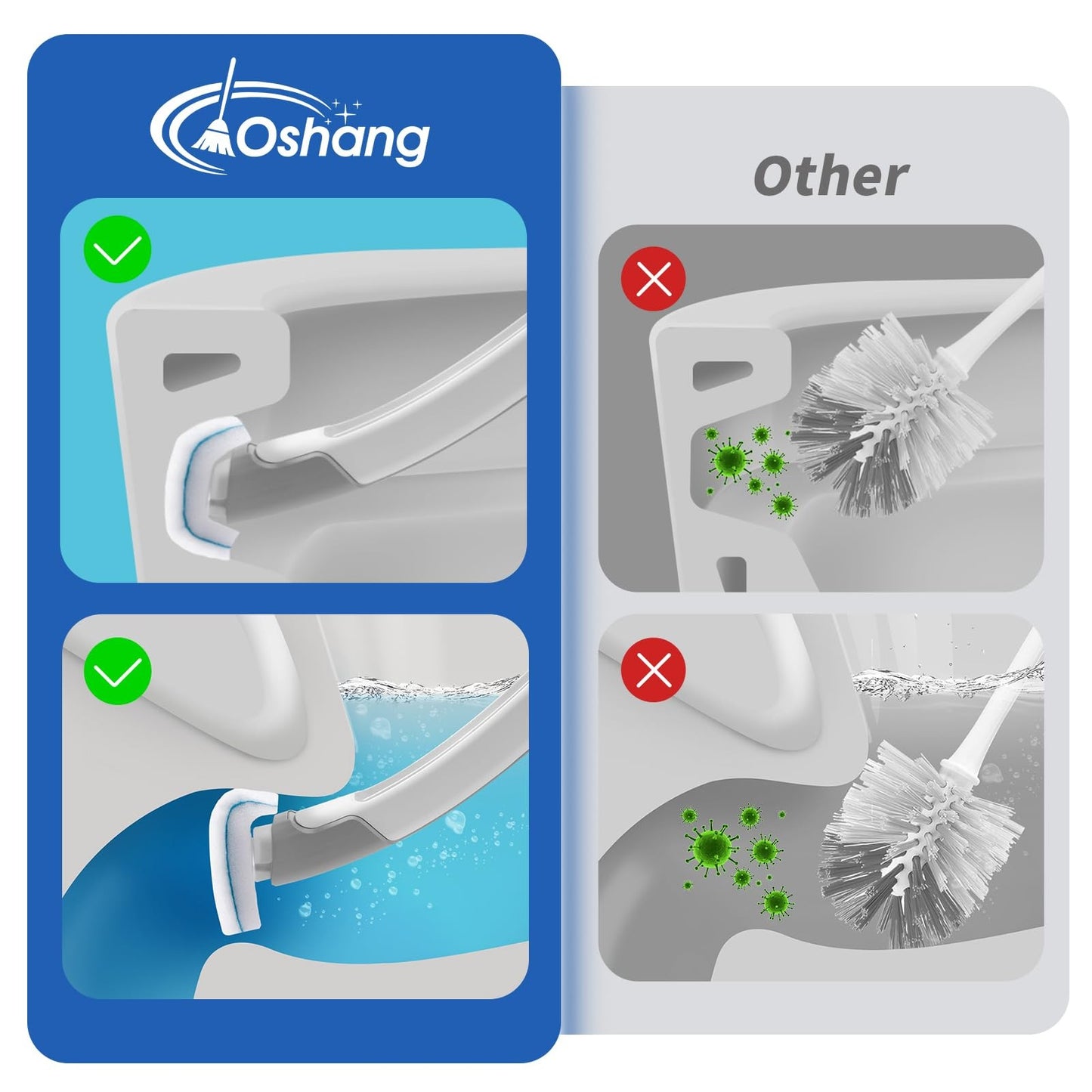 Oshang

Other