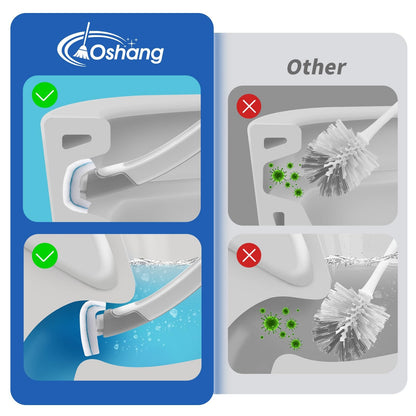 Oshang

Other